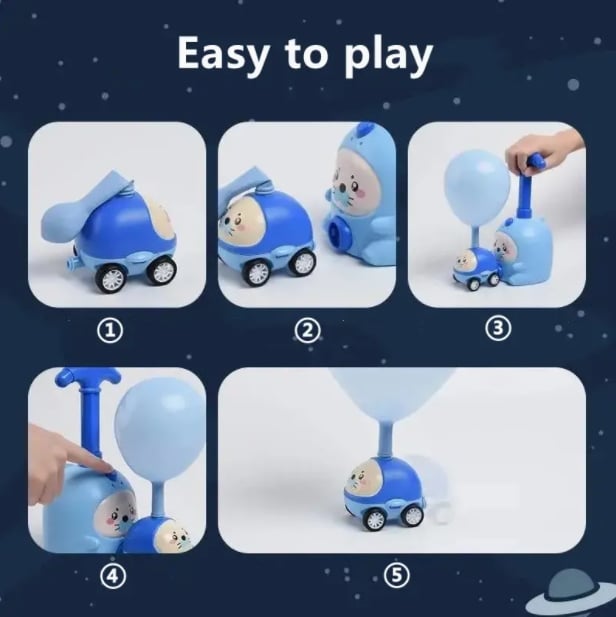 Easy to play

①

②

③

④

⑤