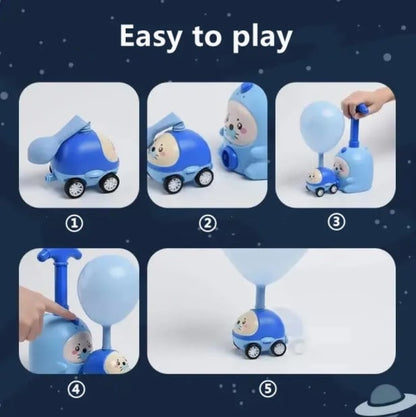 Easy to play

①

②

③

④

⑤