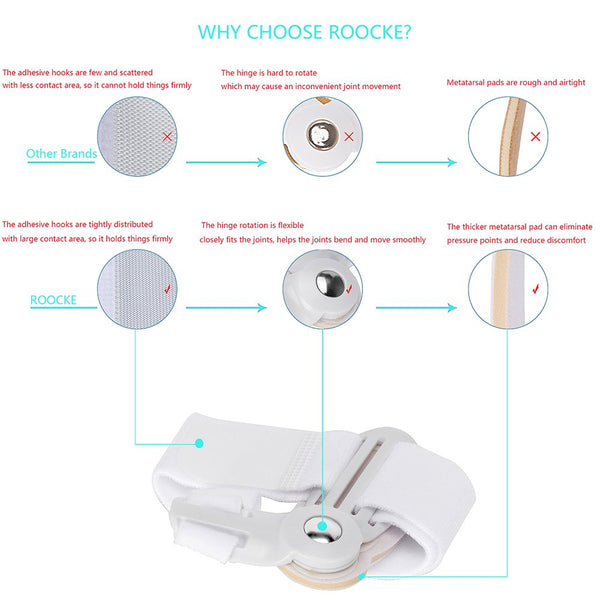 WHY CHOOSE ROOCKE?

The adhesive hooks are few and scattered with less contact area, so it cannot hold things firmly

The hinge is hard to rotate which may cause an inconvenient joint movement

Metatarsal pads are rough and airtight

Other Brands

The adhesive hooks are tightly distributed with large contact area, so it holds things firmly

The hinge rotation is flexible closely fits the joints, helps the joints bend and move smoothly

The thicker metatarsal pad can eliminate pressure points and reduce discomfort

ROOCKE