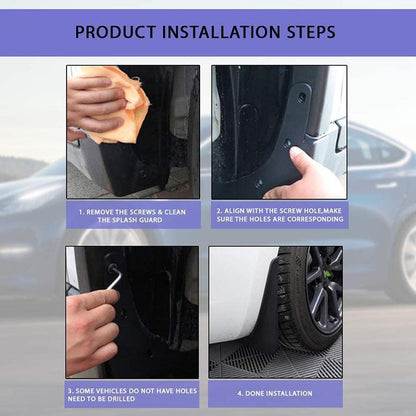 PRODUCT INSTALLATION STEPS

1. REMOVE THE SCREWS & CLEAN THE SPLASH GUARD

2. ALIGN WITH THE SCREW HOLE,MAKE SURE THE HOLES ARE CORRESPONDING

3. SOME VEHICLES DO NOT HAVE HOLES NEED TO BE DRILLED

4. DONE INSTALLATION